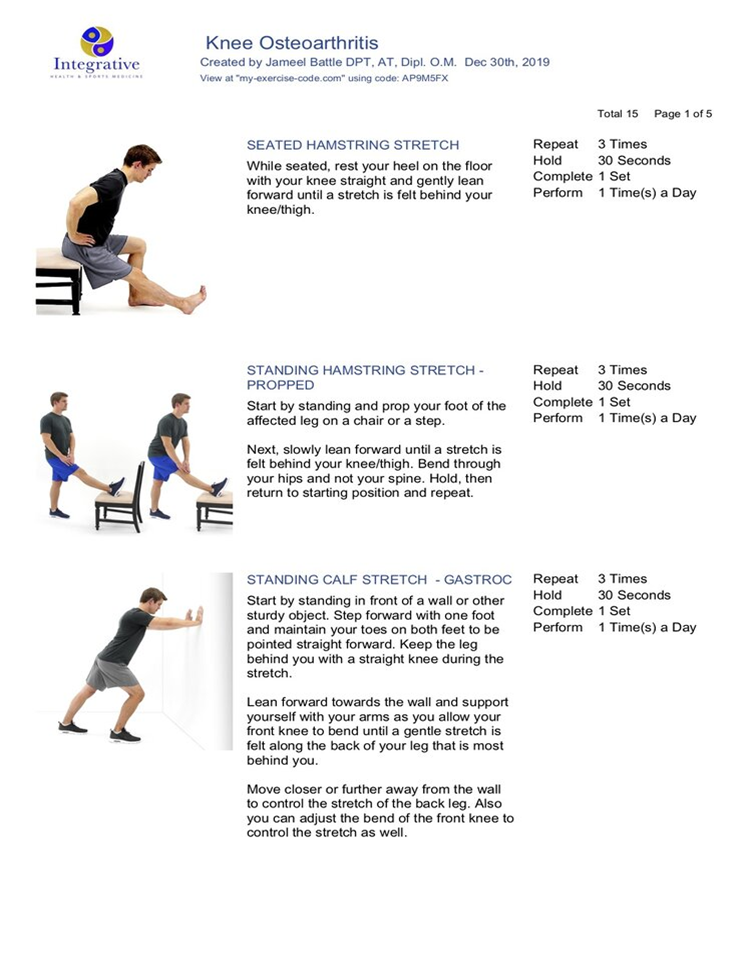 Integrative
HEALTH & SPORTS MEDICINE

Knee Osteoarthritis
Created by Jameel Battle DPT, AT, Dipl. O.M. Dec 30th, 2019
View at "my-exercise-code.com" using code: AP9M5FX

Total 15 Page 1 of 5

SEATED HAMSTRING STRETCH
While seated, rest your heel on the floor with your knee straight and gently lean forward until a stretch is felt behind your knee/thigh.

Repeat 3 Times
Hold 30 Seconds
Complete 1 Set
Perform 1 Time(s) a Day

STANDING HAMSTRING STRETCH - PROPPED
Start by standing and prop your foot of the affected leg on a chair or a step.

Next, slowly lean forward until a stretch is felt behind your knee/thigh. Bend through your hips and not your spine. Hold, then return to starting position and repeat.

Repeat 3 Times
Hold 30 Seconds
Complete 1 Set
Perform 1 Time(s) a Day

STANDING CALF STRETCH - GASTROC
Start by standing in front of a wall or other sturdy object. Step forward with one foot and maintain your toes on both feet to be pointed straight forward. Keep the leg behind you with a straight knee during the stretch.

Lean forward towards the wall and support yourself with your arms as you allow your front knee to bend until a gentle stretch is felt along the back of your leg that is most behind you.

Move closer or further away from the wall to control the stretch of the back leg. Also you can adjust the bend of the front knee to control the stretch as well.

Repeat 3 Times
Hold 30 Seconds
Complete 1 Set
Perform 1 Time(s) a Day